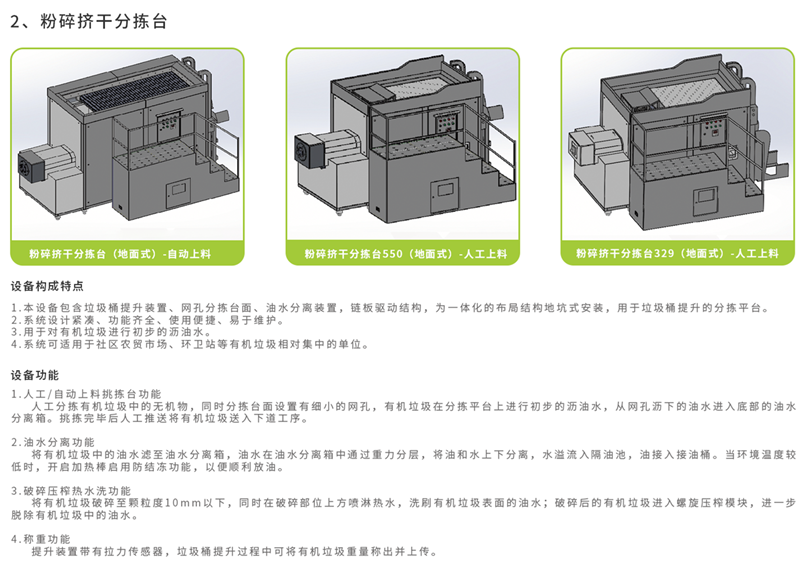 2、粉碎挤干分拣台

粉碎挤干分拣台（地面式）-自动上料

粉碎挤干分拣台550（地面式）-人工上料

粉碎挤干分拣台329（地面式）-人工上料

设备构成特点

1.本设备包含垃圾桶提升装置、网孔分拣台面、油水分离装置，链板驱动结构，为一体化的布局结构地坑式安装，用于垃圾桶提升的分拣平台。
2.系统设计紧凑、功能齐全、使用便捷、易于维护。
3.用于对有机垃圾进行初步的沥油水。
4.系统可适用于社区农贸市场、环卫站等有机垃圾相对集中的单位。

设备功能

1.人工/自动上料挑拣台功能
人工分拣有机垃圾中的无机物，同时分拣台面设置有细小的网孔，有机垃圾在分拣平台上进行初步的沥油水，从网孔沥下的油水进入底部的油水分离箱。挑拣完毕后人工推送将有机垃圾送入下道工序。

2.油水分离功能
将有机垃圾中的油水滤至油水分离箱，油水在油水分离箱中通过重力分层，将油和水上下分离，水溢流入隔油池，油接入接油桶。当环境温度较低时，开启加热棒启用防结冻功能，以便顺利放油。

3.破碎压榨热水洗功能
将有机垃圾破碎至颗粒度10mm以下，同时在破碎部位上方喷淋热水，洗刷有机垃圾表面的油水；破碎后的有机垃圾进入螺旋压榨模块，进一步脱除有机垃圾中的油水。

4.称重功能
提升装置带有拉力传感器，垃圾桶提升过程中可将有机垃圾重量称出并上传。